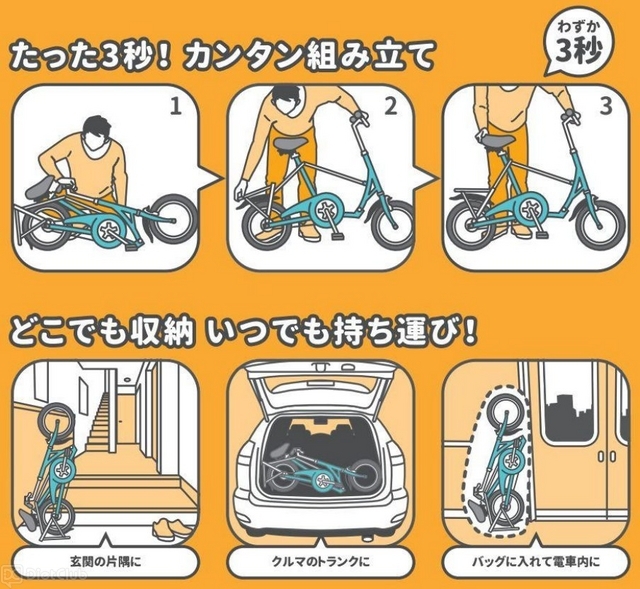 たった3秒！カンタン組み立て

わずか
3秒

1

2

3

どこでも収納 いつでも持ち運び！

玄関の片隅に

クルマのトランクに

バッグに入れて電車内に

DietClub