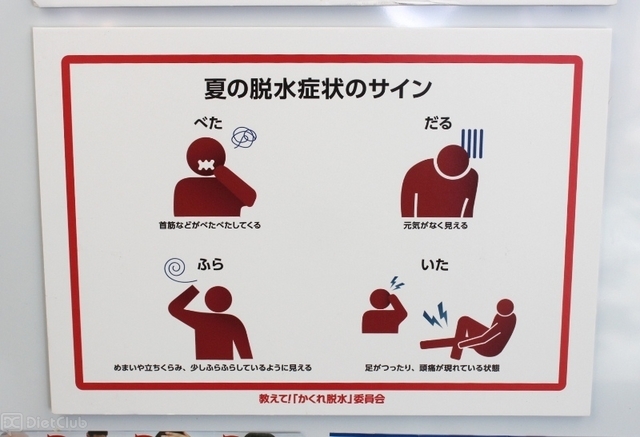 夏の脱水症状のサイン

べた

首筋などがべたべたしてくる

だる

元気がなく見える

ふら

めまいや立ちくらみ、少しふらふらしているように見える

いた

足がつったり、頭痛が現れている状態

教えて!「かくれ脱水」委員会

DietClub